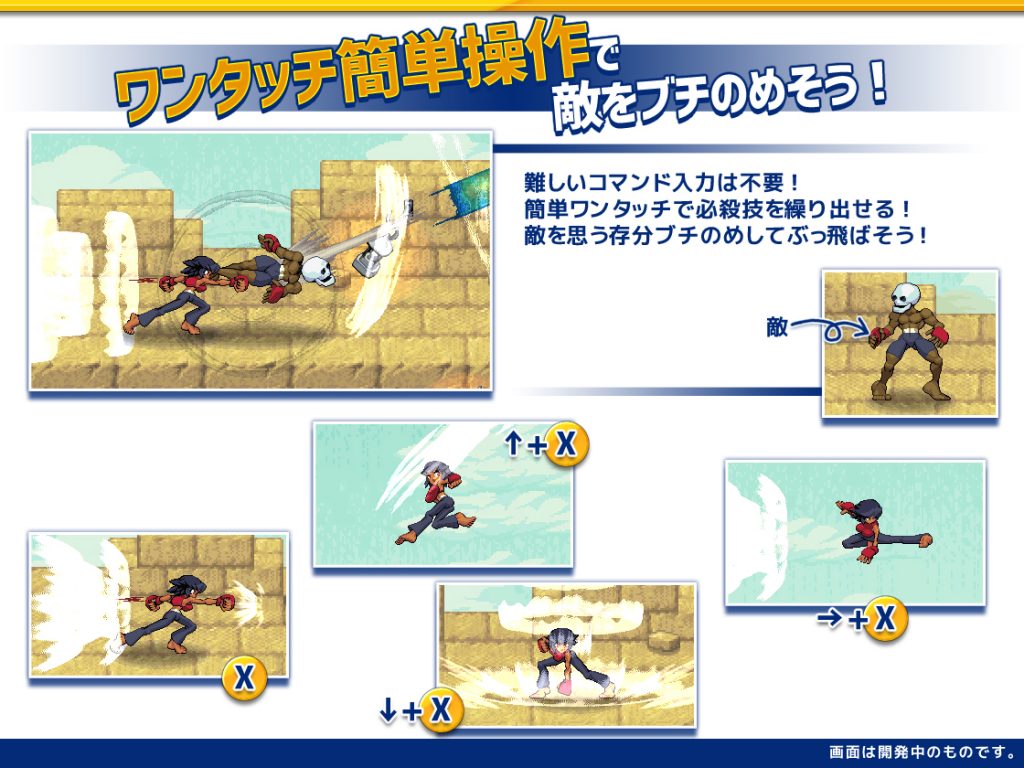 ワンタッチ簡単操作で
敵をブチのめそう！

難しいコマンド入力は不要！
簡単ワンタッチで必殺技を繰り出せる！
敵を思う存分ブチのめしてぶっ飛ばそう！

敵

↑+X

X

↓+X

→+X

画面は開発中のものです。